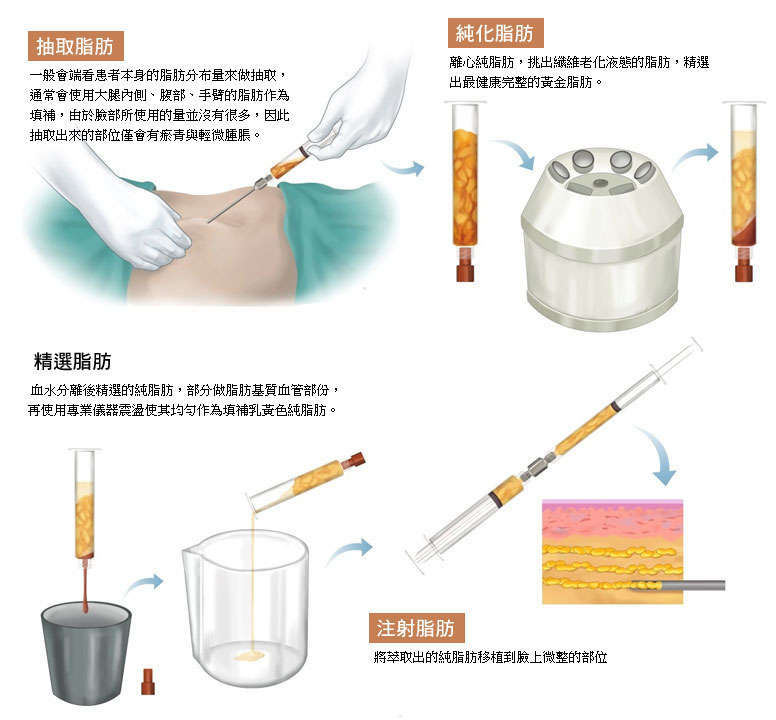 抽取脂肪

一般會端看患者本身的脂肪分布量來做抽取，通常會使用大腿內側、腹部、手臂的脂肪作為填補，由於臉部所使用的量並沒有很多，因此抽取出來的部位僅會有瘀青與輕微腫脹。

純化脂肪

離心純脂肪，挑出纖維老化液態的脂肪，精選出最健康完整的黃金脂肪。

精選脂肪

血水分離後精選的純脂肪，部分做脂肪基質血管部份，再使用專業儀器震盪使其均勻作為填補乳黃色純脂肪。

注射脂肪

將萃取出的純脂肪移植到臉上微整的部位